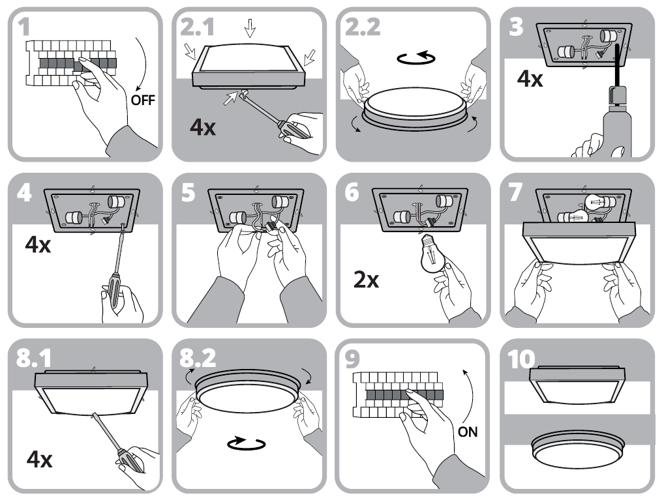 1

OFF

2.1

4x

2.2

3

4x

4

4x

5

6

2x

7

8.1

4x

8.2

9

ON

10