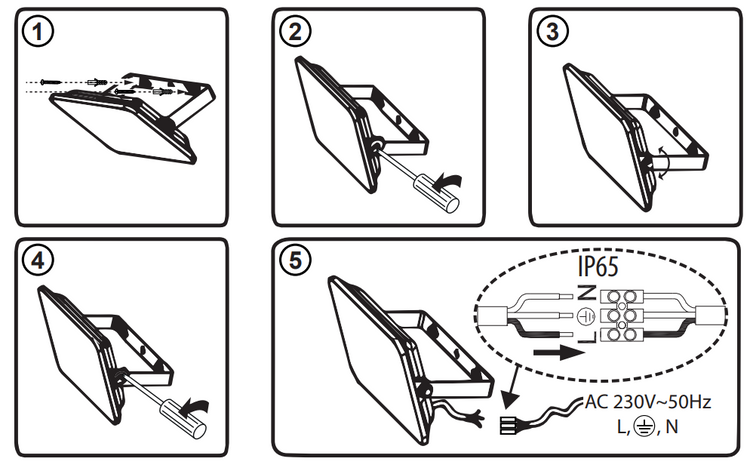 1

2

3

4

5

IP65

N

⏚

L

AC 230V~50Hz
L, ⏚, N